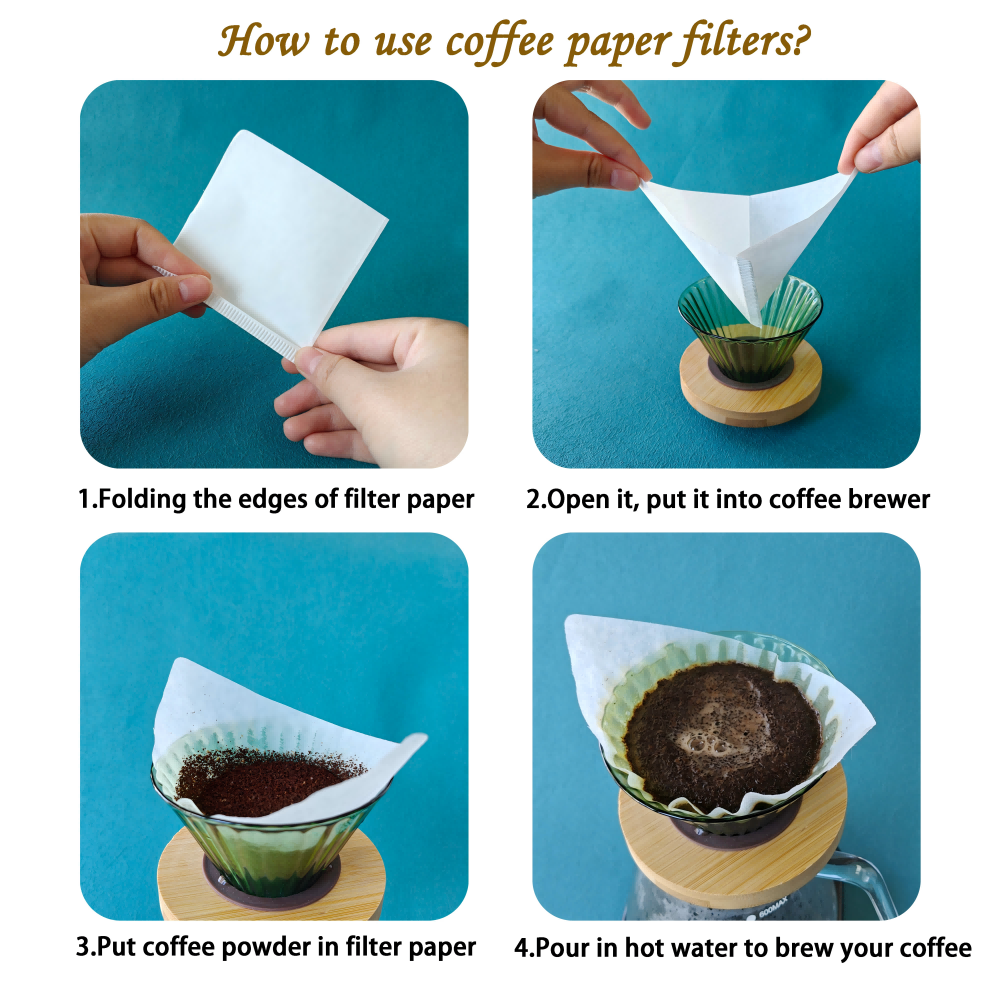 How to use coffee paper filters?

1.Folding the edges of filter paper

2.Open it, put it into coffee brewer

3.Put coffee powder in filter paper

4.Pour in hot water to brew your coffee

600MAX