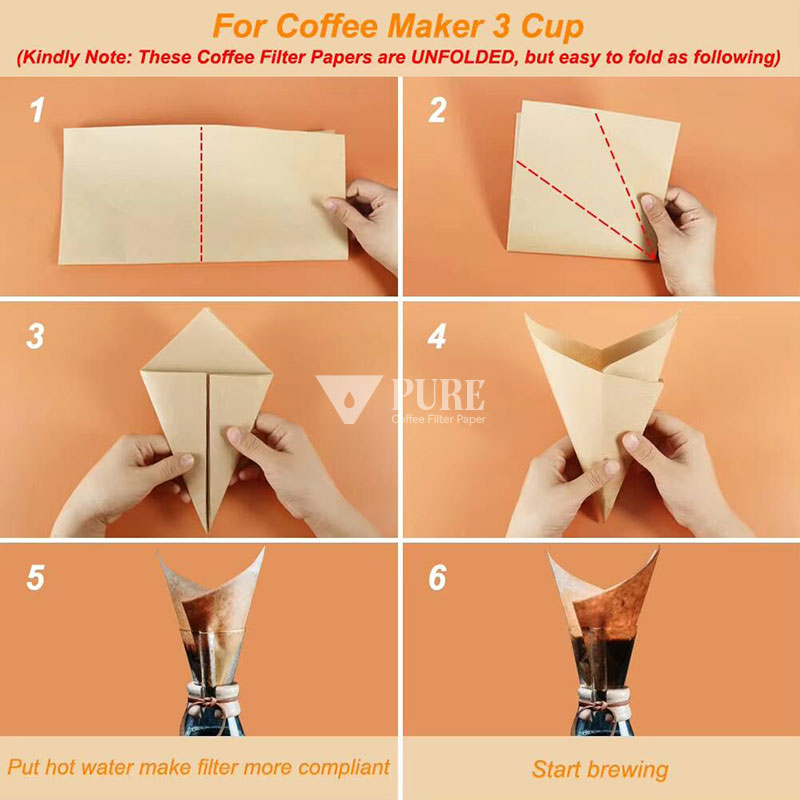 For Coffee Maker 3 Cup

(Kindly Note: These Coffee Filter Papers are UNFOLDED, but easy to fold as following)

1

2

3

4

PURE
Coffee Filter Paper

5

6

Put hot water make filter more compliant

Start brewing