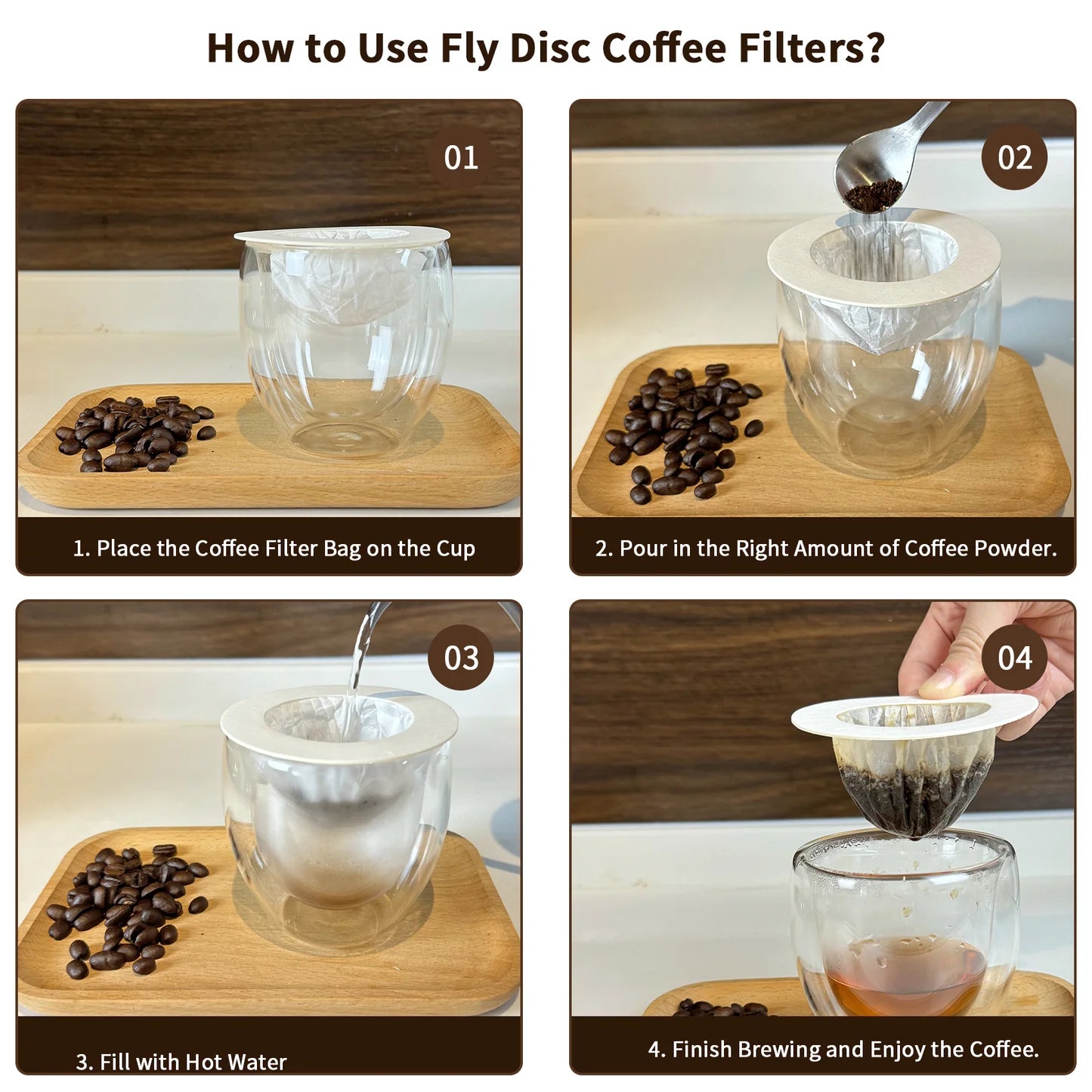 How to Use Fly Disc Coffee Filters?

01

1. Place the Coffee Filter Bag on the Cup

02

2. Pour in the Right Amount of Coffee Powder.

03

3. Fill with Hot Water

04

4. Finish Brewing and Enjoy the Coffee.